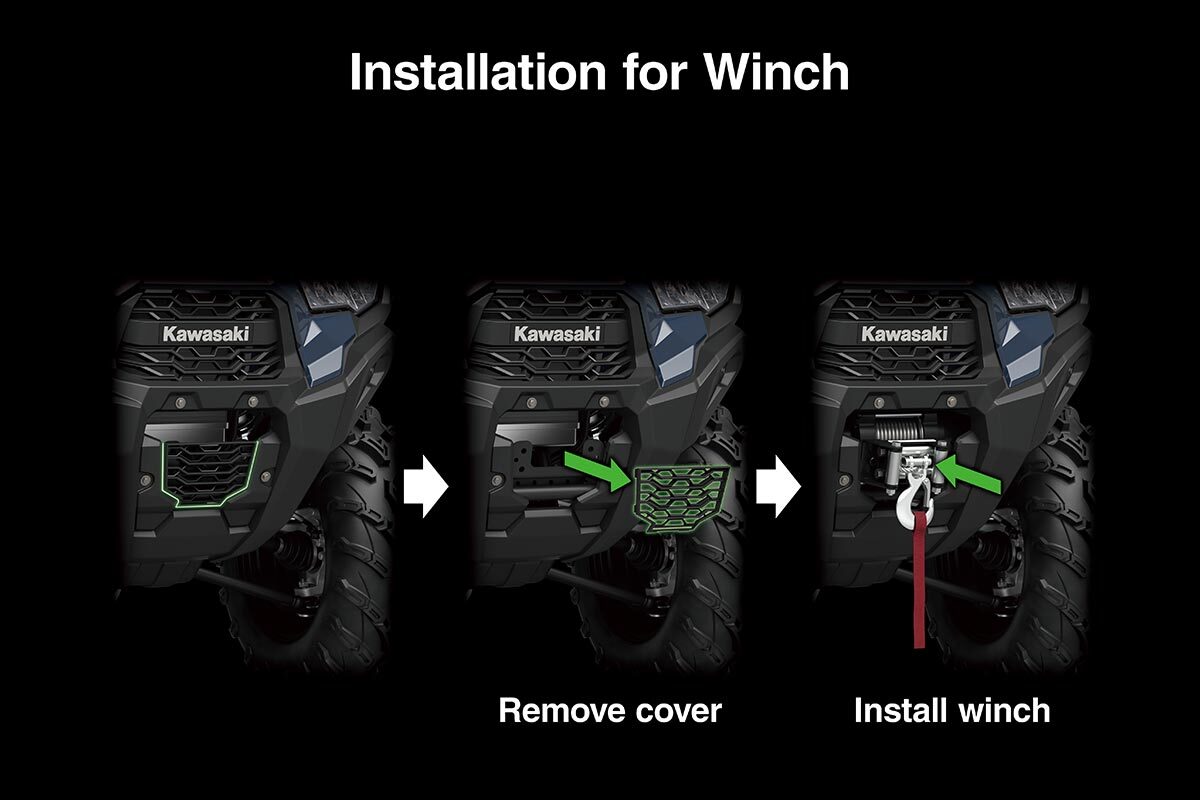 Installation for Winch

Kawasaki

Kawasaki

Kawasaki

Remove cover

Install winch